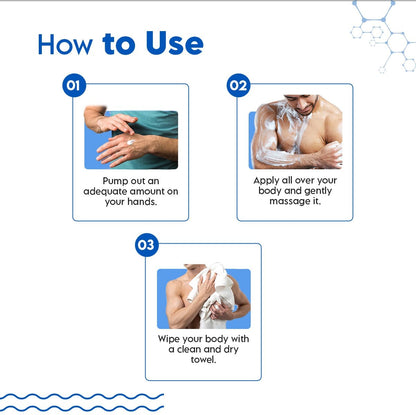 How to Use

01

Pump out an adequate amount on your hands.

02

Apply all over your body and gently massage it.

03

Wipe your body with a clean and dry towel.