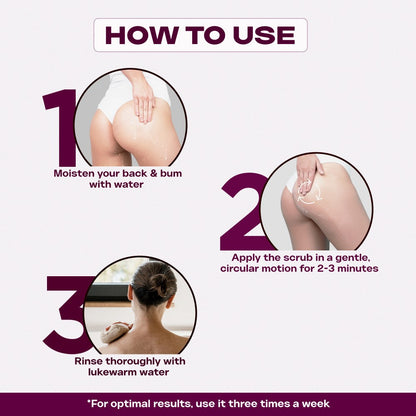 HOW TO USE

1

Moisten your back & bum with water

2

Apply the scrub in a gentle, circular motion for 2-3 minutes

3

Rinse thoroughly with lukewarm water

*For optimal results, use it three times a week