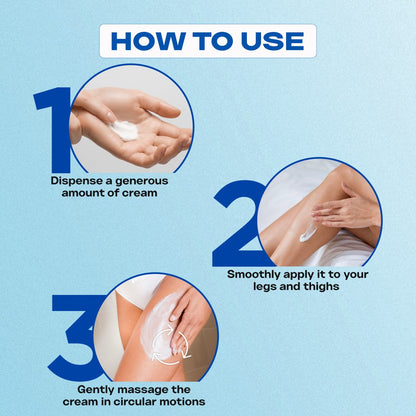 HOW TO USE

1
Dispense a generous amount of cream

2
Smoothly apply it to your legs and thighs

3
Gently massage the cream in circular motions