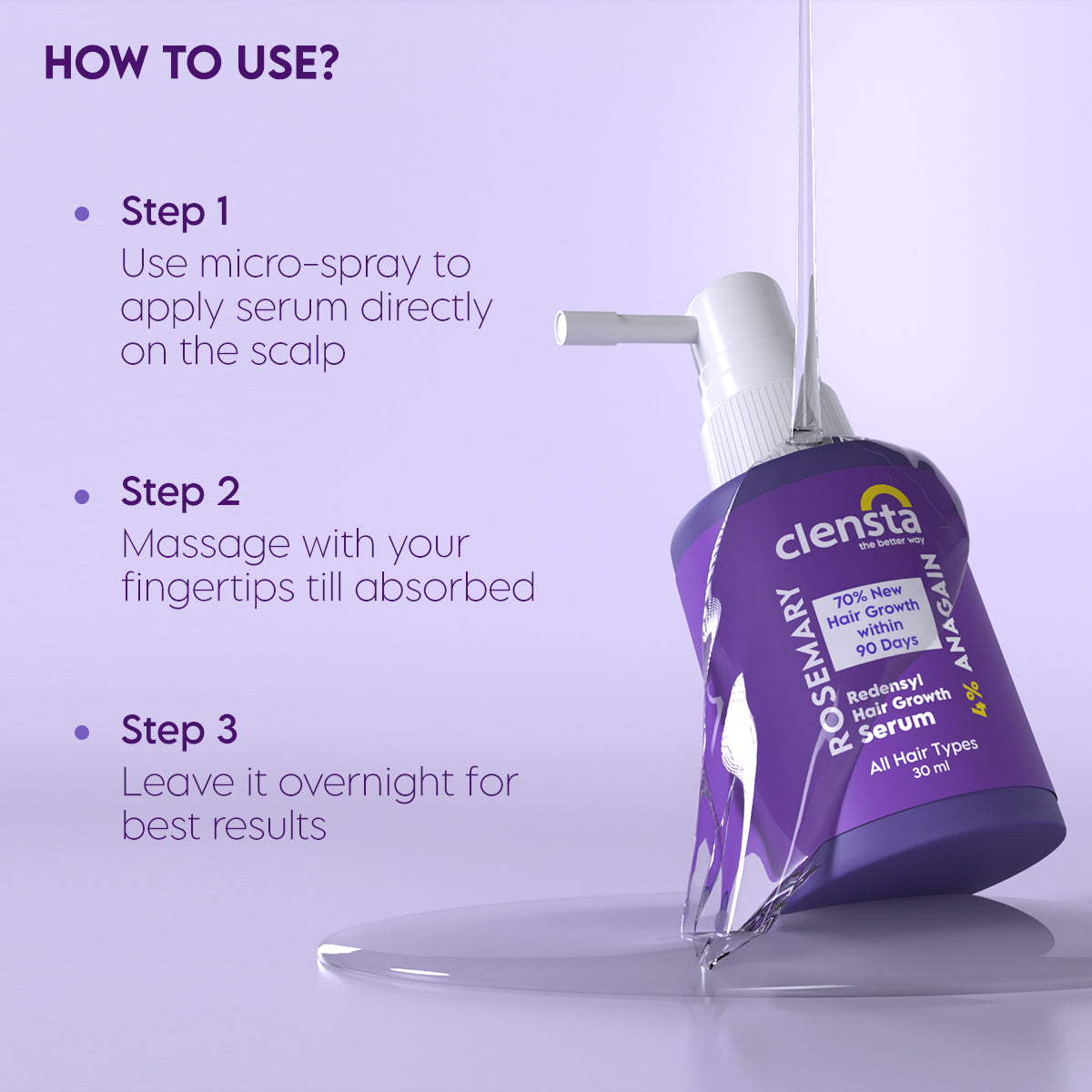 HOW TO USE?

Step 1
Use micro-spray to apply serum directly on the scalp

Step 2
Massage with your fingertips till absorbed

Step 3
Leave it overnight for best results

clensta
the better way

ROSEMARY

70% New Hair Growth within 90 Days

4% ANAGAIN

Redensyl Hair Growth Serum

All Hair Types
30 ml