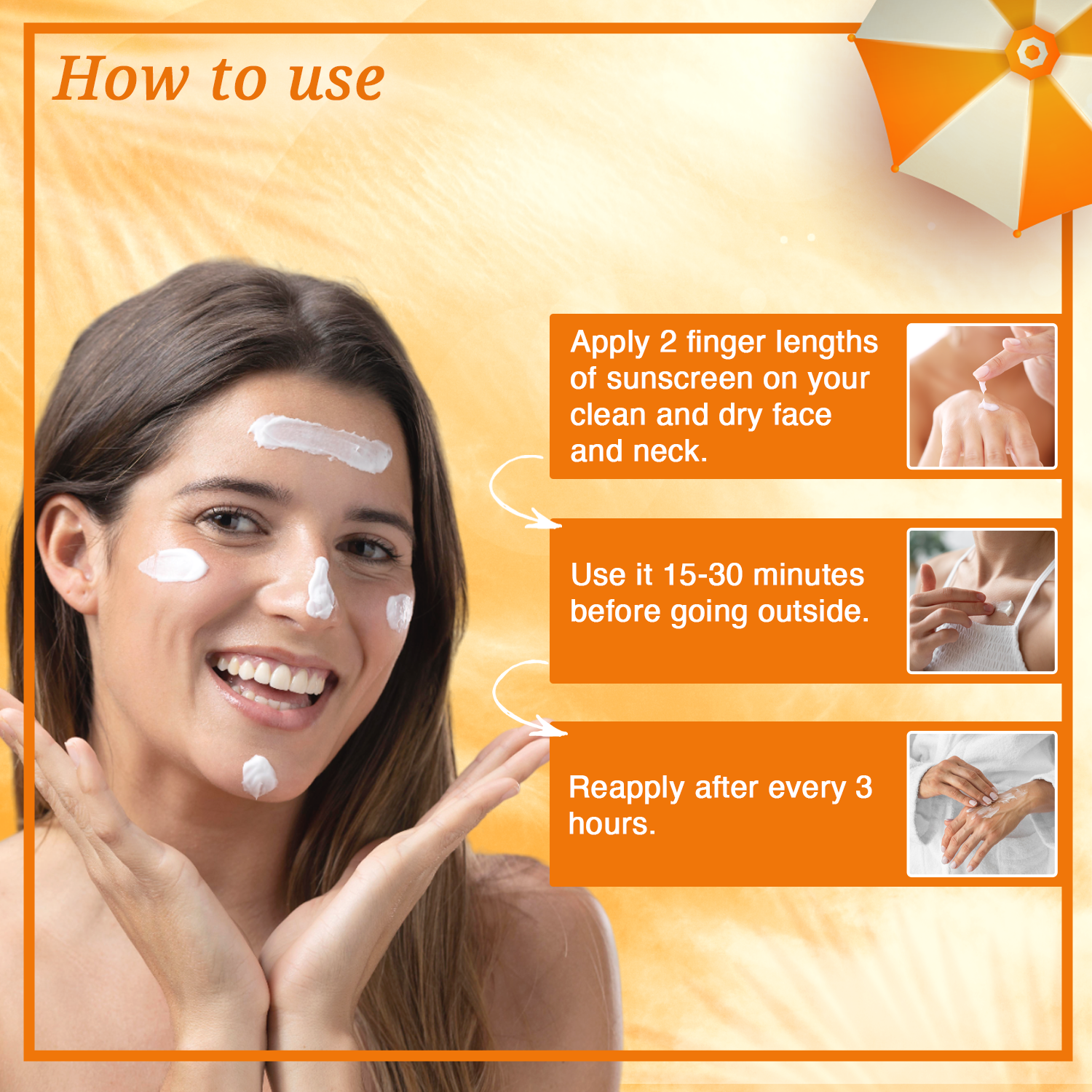 How to use

Apply 2 finger lengths of sunscreen on your clean and dry face and neck.

Use it 15-30 minutes before going outside.

Reapply after every 3 hours.