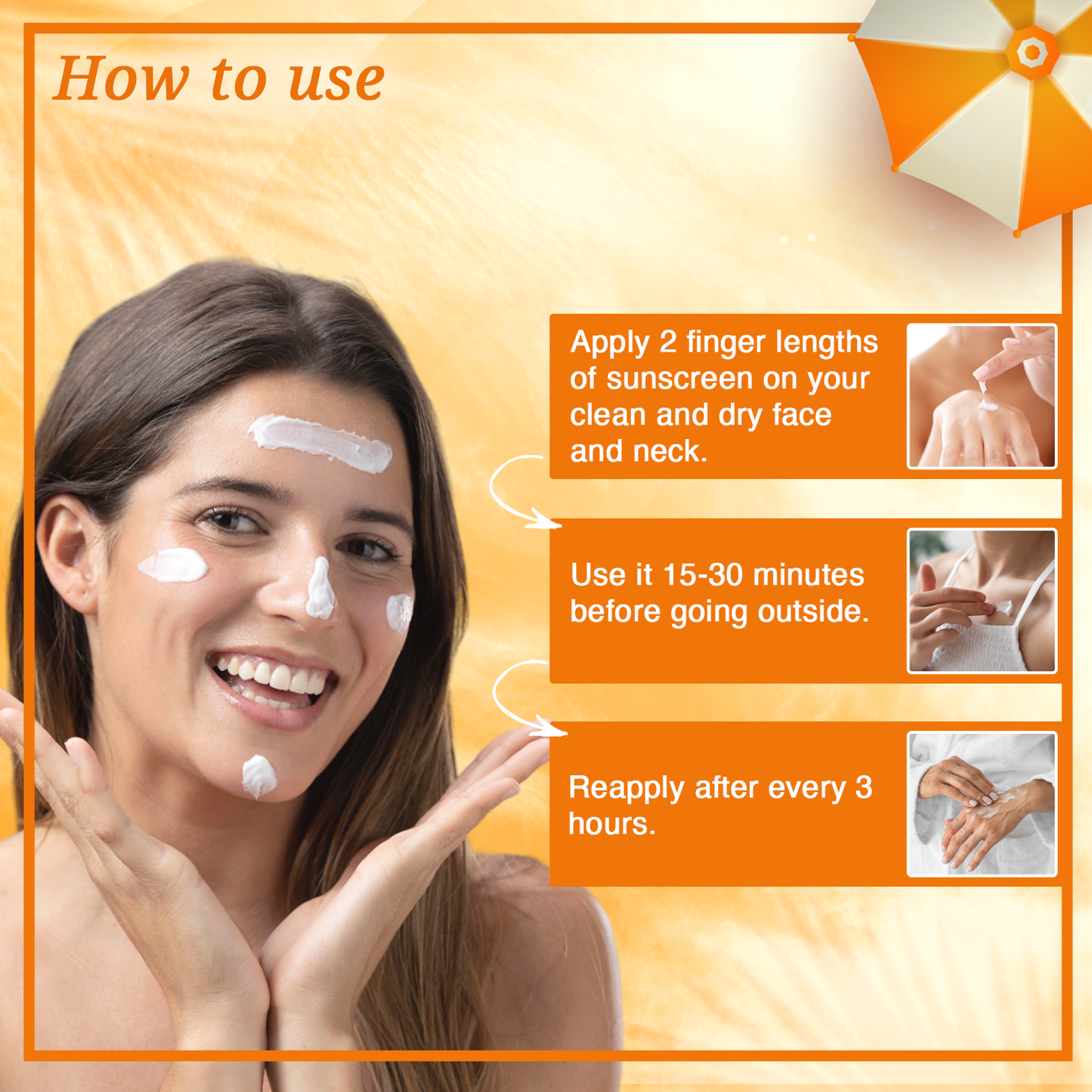 How to use

Apply 2 finger lengths of sunscreen on your clean and dry face and neck.

Use it 15-30 minutes before going outside.

Reapply after every 3 hours.