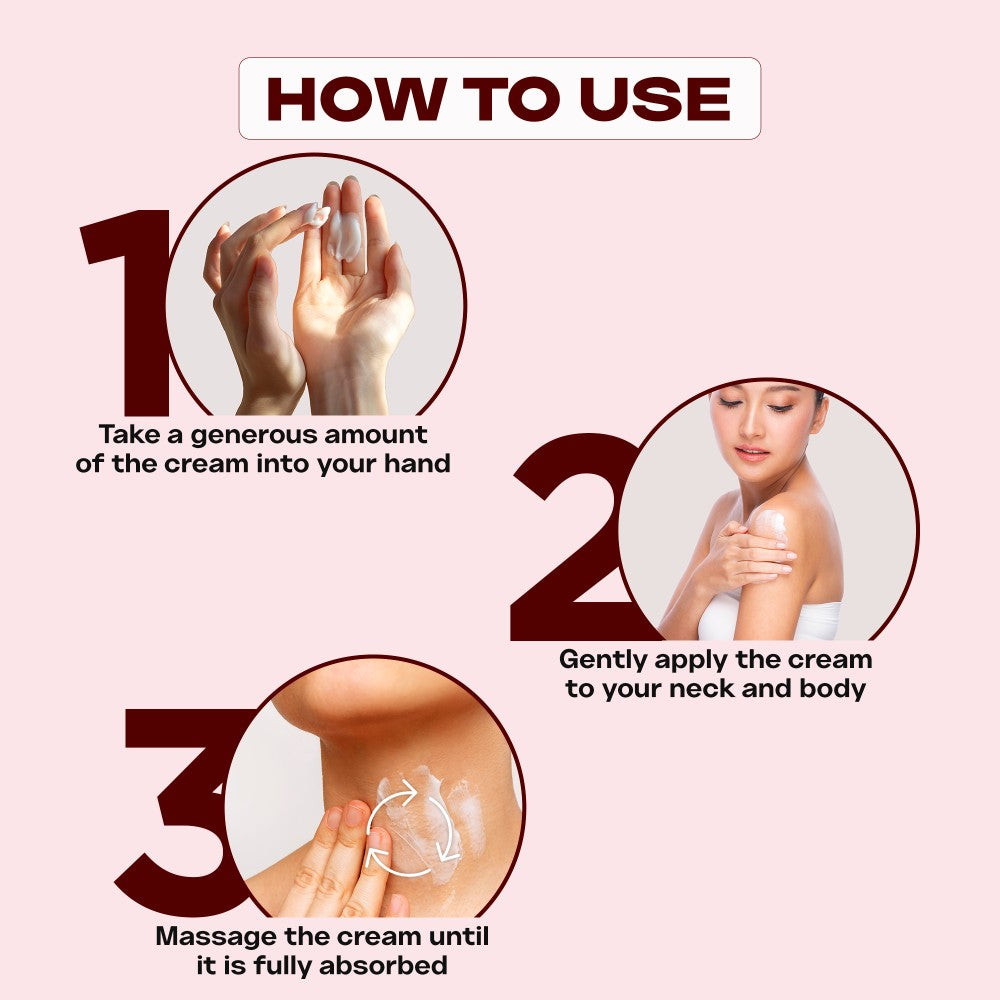 HOW TO USE

1
Take a generous amount of the cream into your hand

2
Gently apply the cream to your neck and body

3
Massage the cream until it is fully absorbed