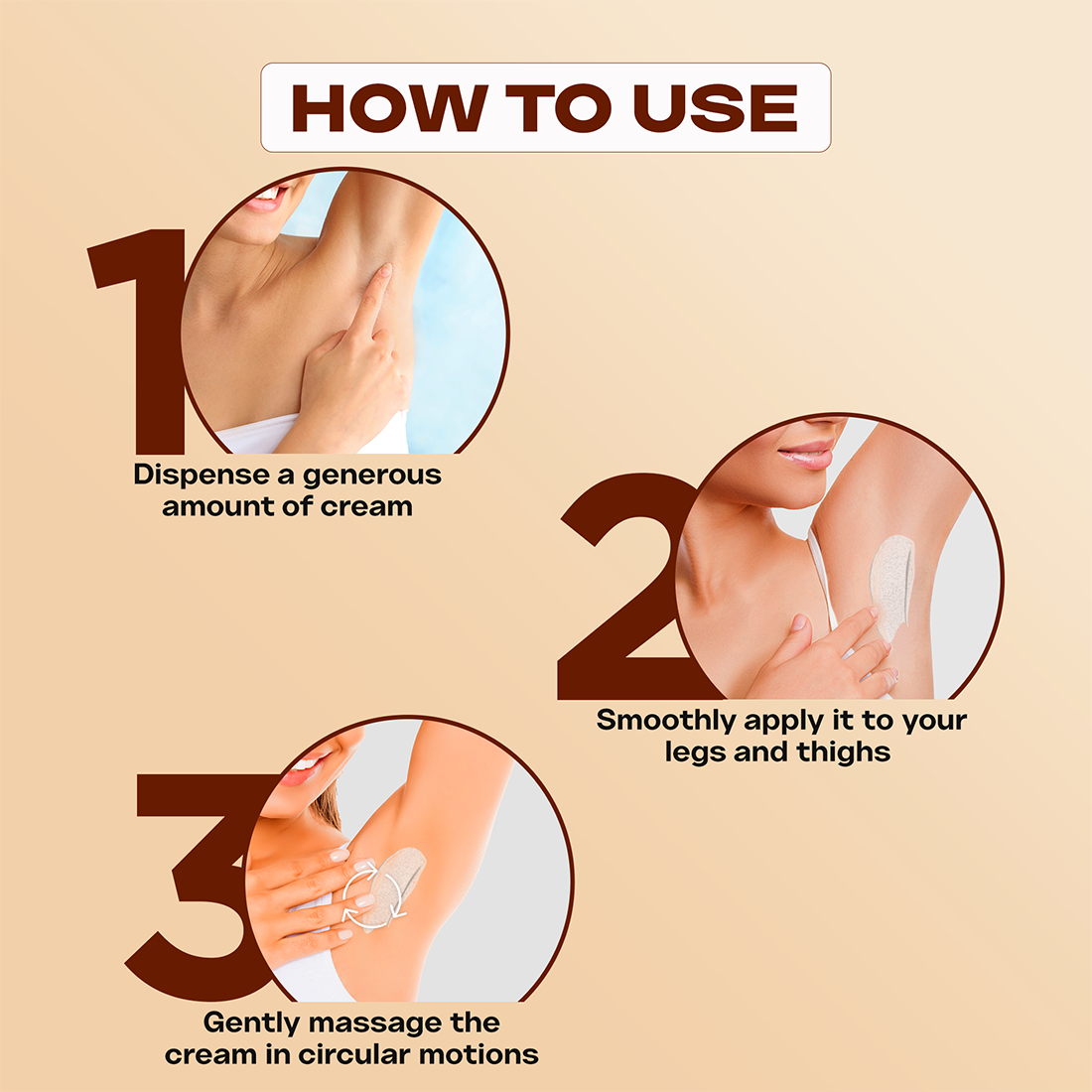 HOW TO USE

1

Dispense a generous amount of cream

2

Smoothly apply it to your legs and thighs

3

Gently massage the cream in circular motions